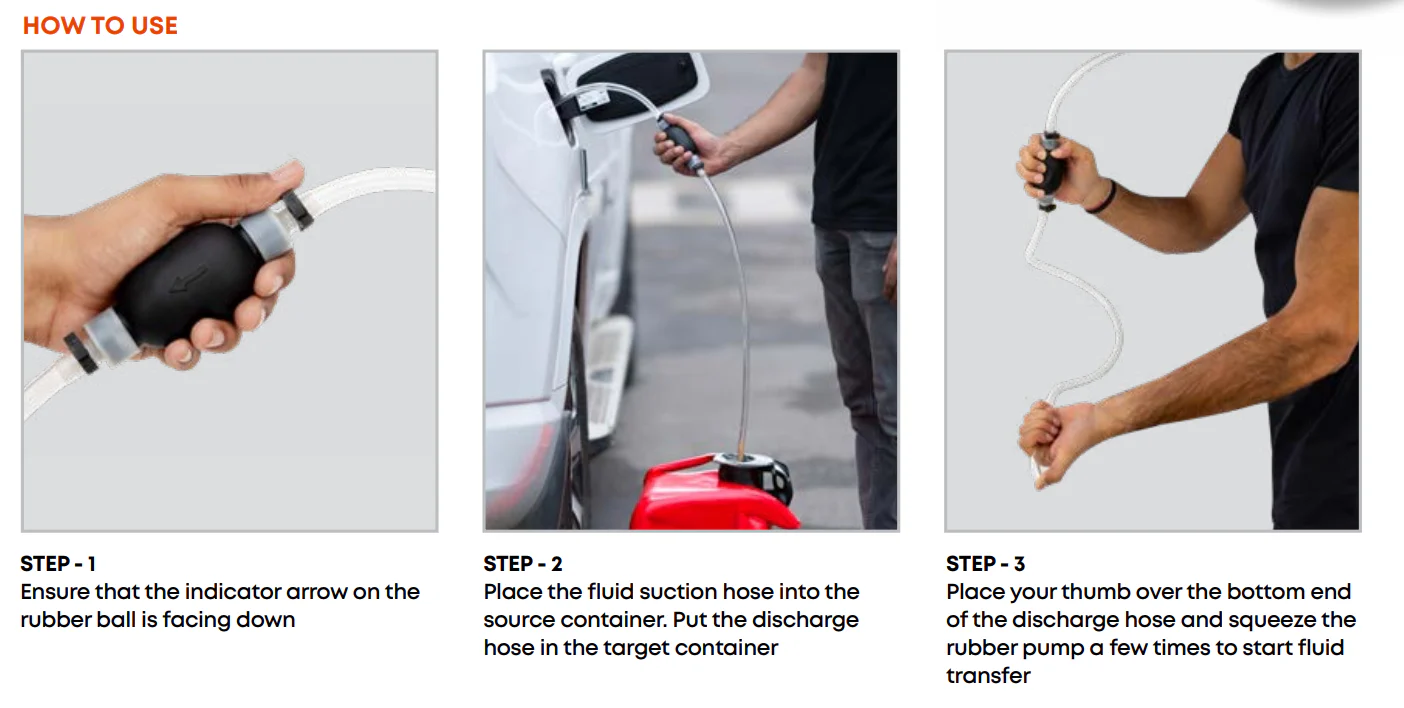 HOW TO USE

STEP - 1
Ensure that the indicator arrow on the rubber ball is facing down

STEP - 2
Place the fluid suction hose into the source container. Put the discharge hose in the target container

STEP - 3
Place your thumb over the bottom end of the discharge hose and squeeze the rubber pump a few times to start fluid transfer